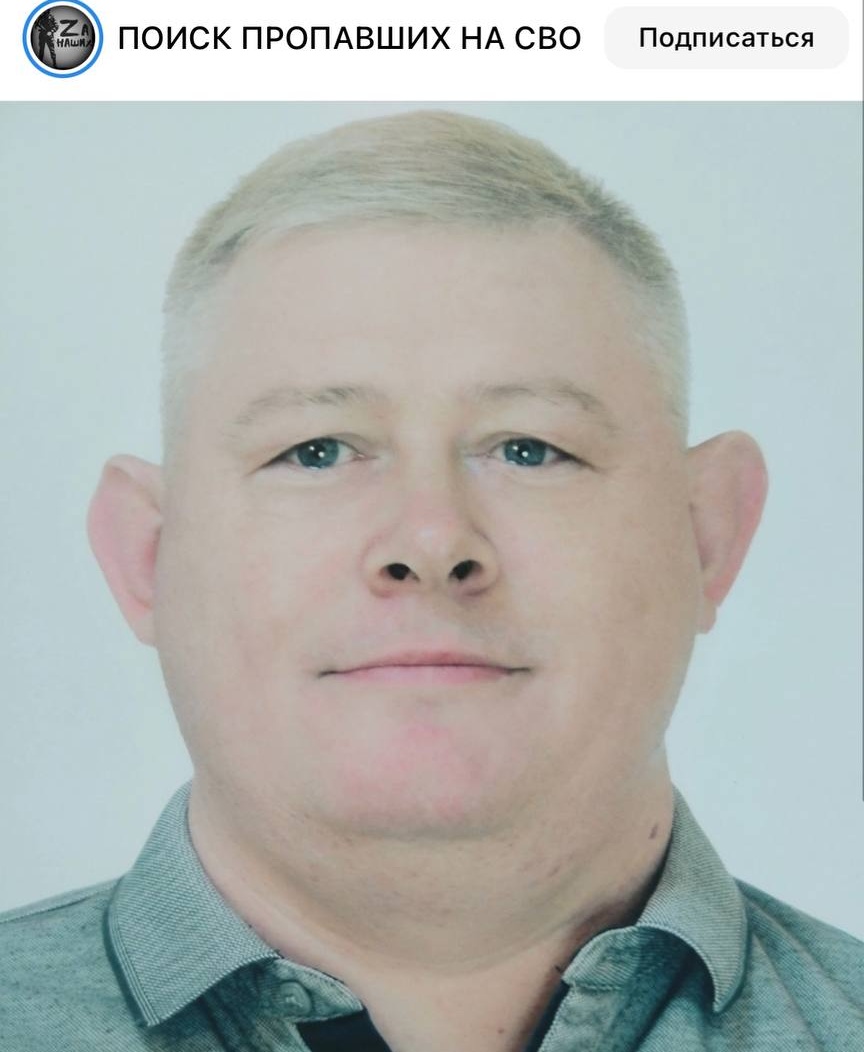 ZA НАШИХ
ПОИСК ПРОПАВШИХ НА СВО
Подписаться