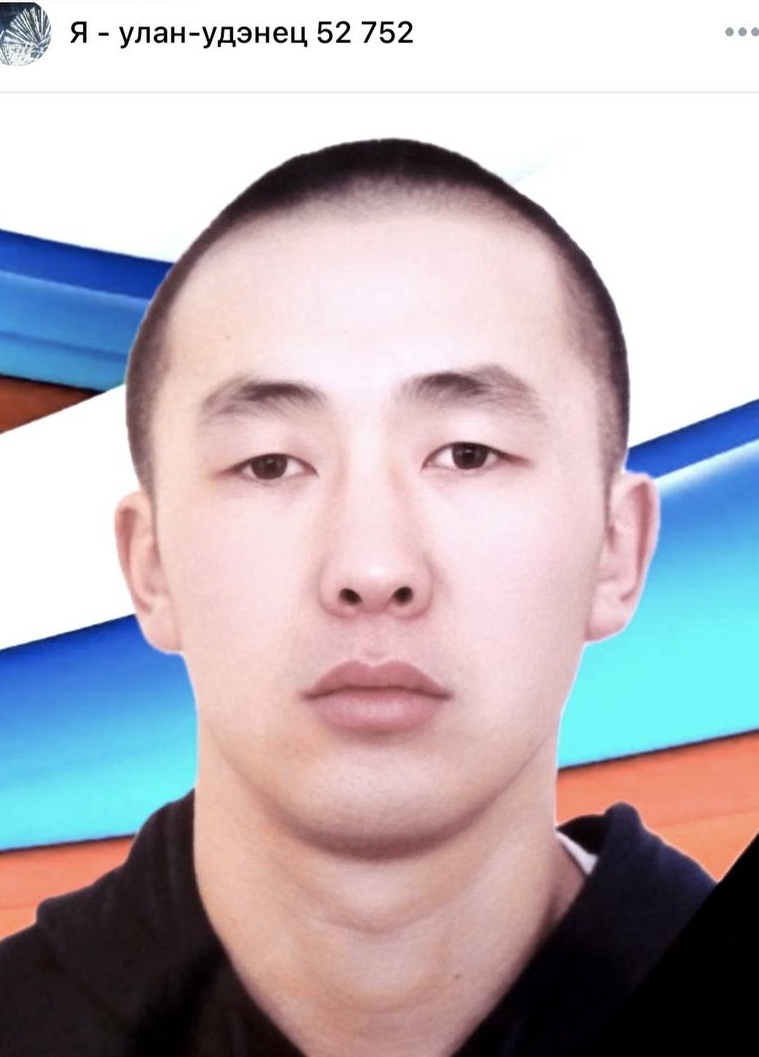 Я - улан-удэнец 52 752