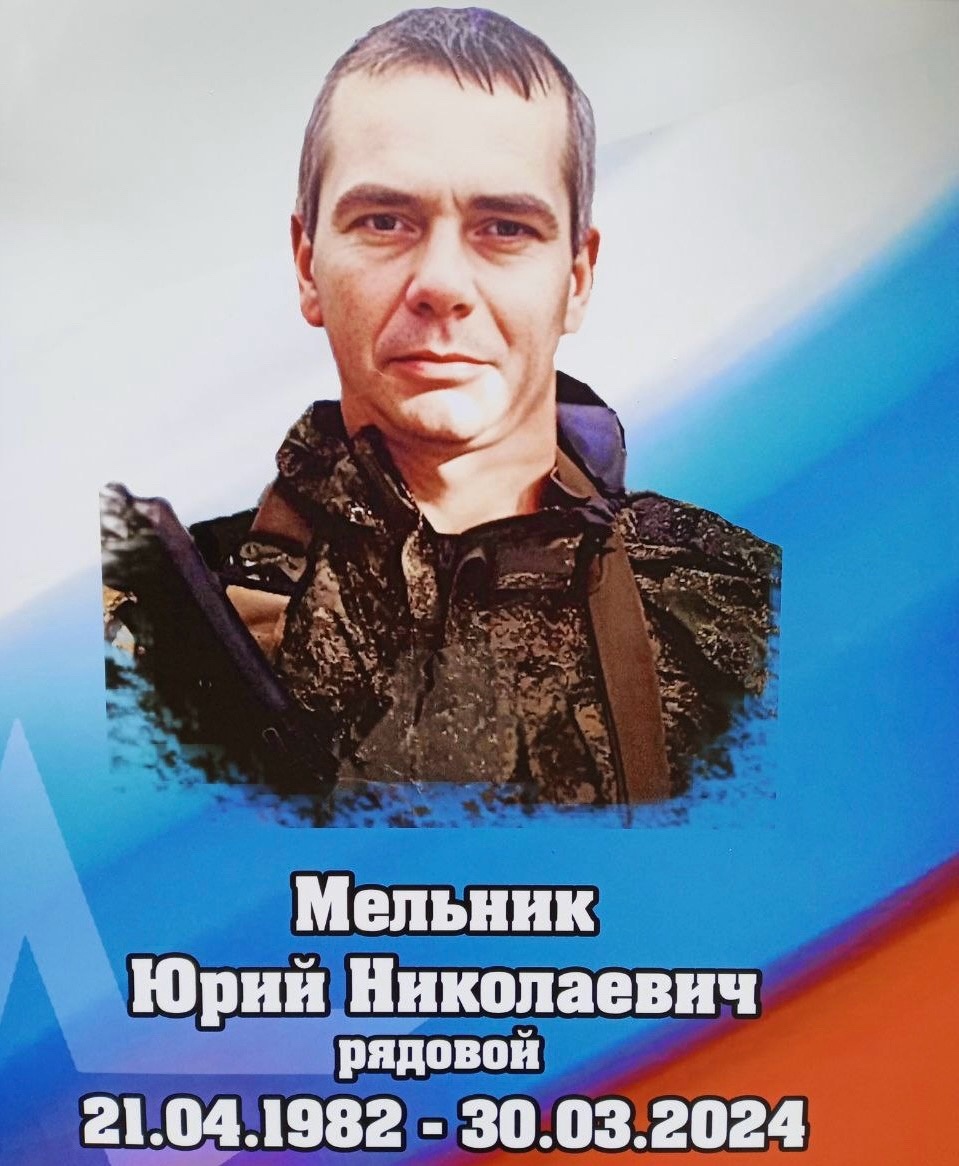 Мельник
Юрий Николаевич
рядовой
21.04.1982 - 30.03.2024