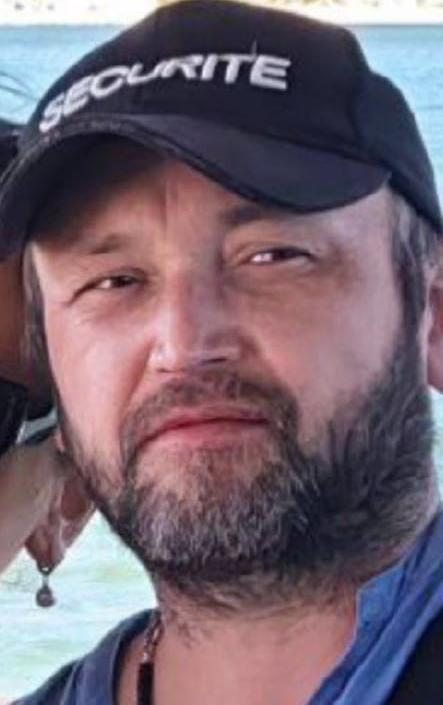 SECURITE