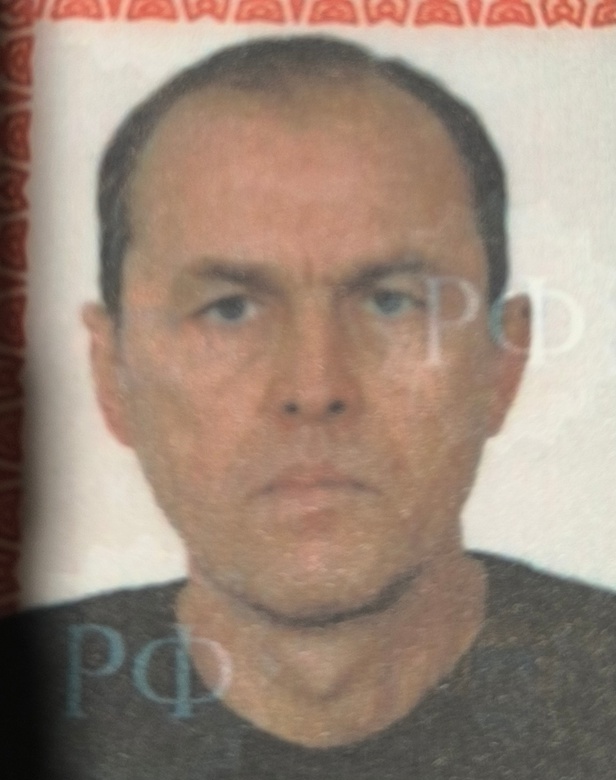 РФ
РФ