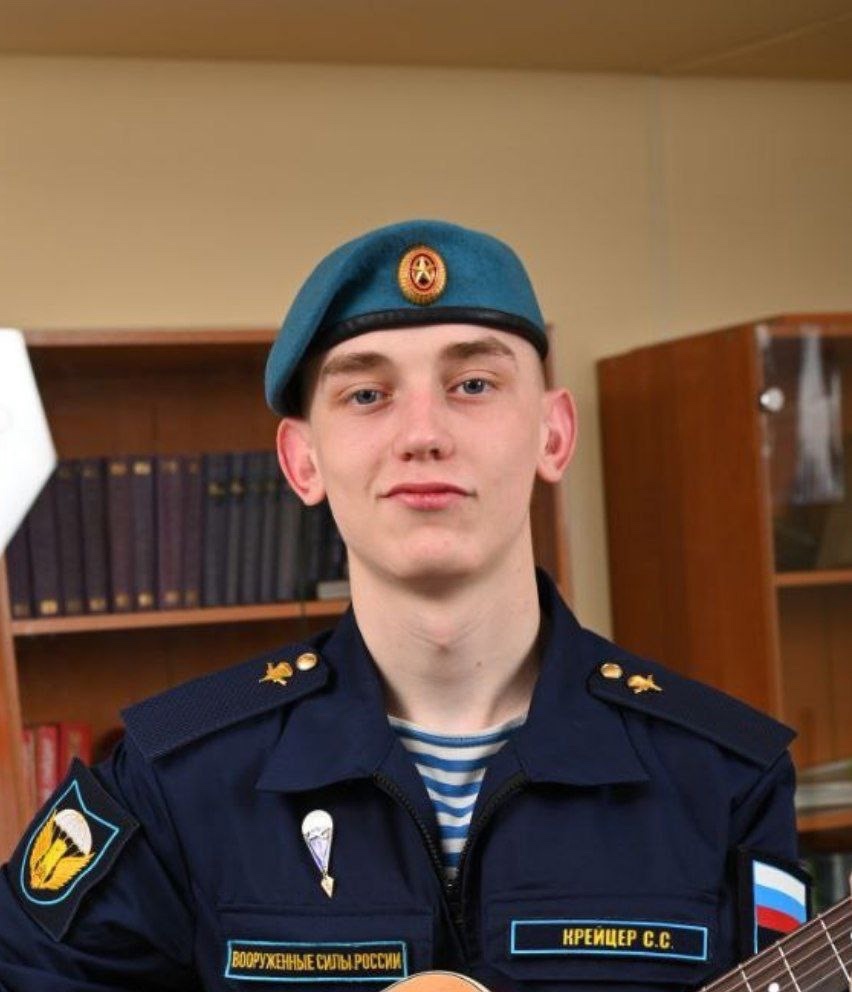 ВООРУЖЕННЫЕ СИЛЫ РОССИИ

КРЕЙЦЕР С.С.