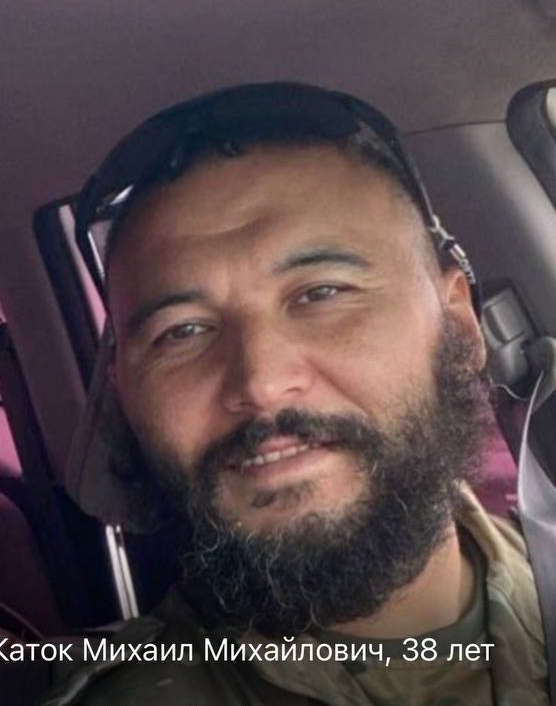 Каток Михаил Михайлович, 38 лет