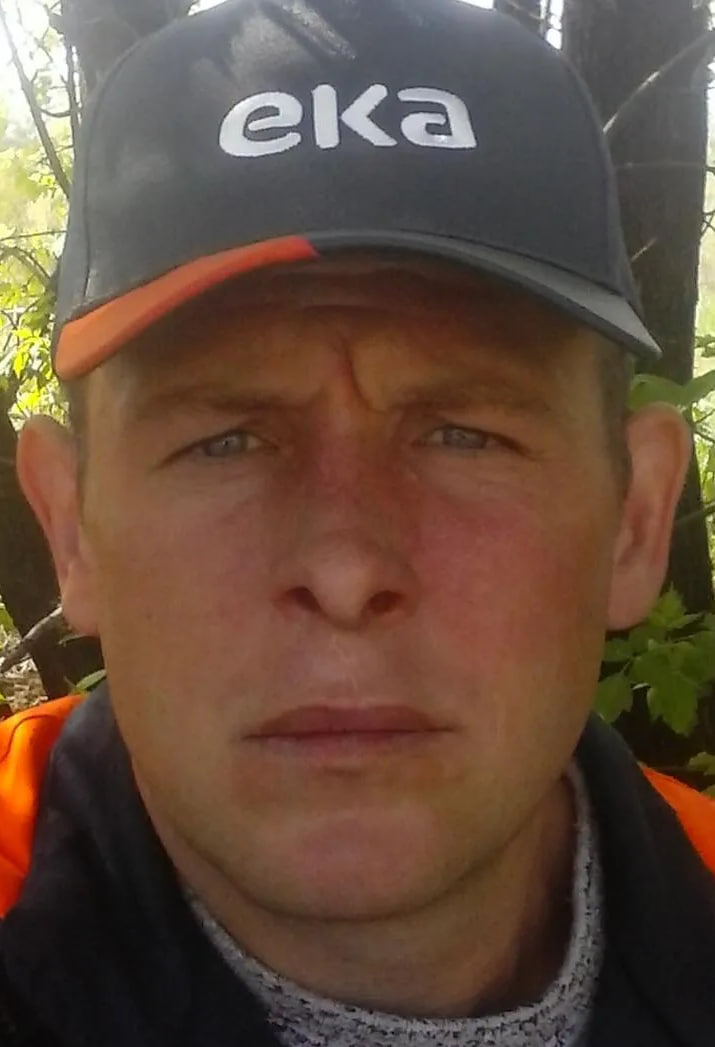 eka