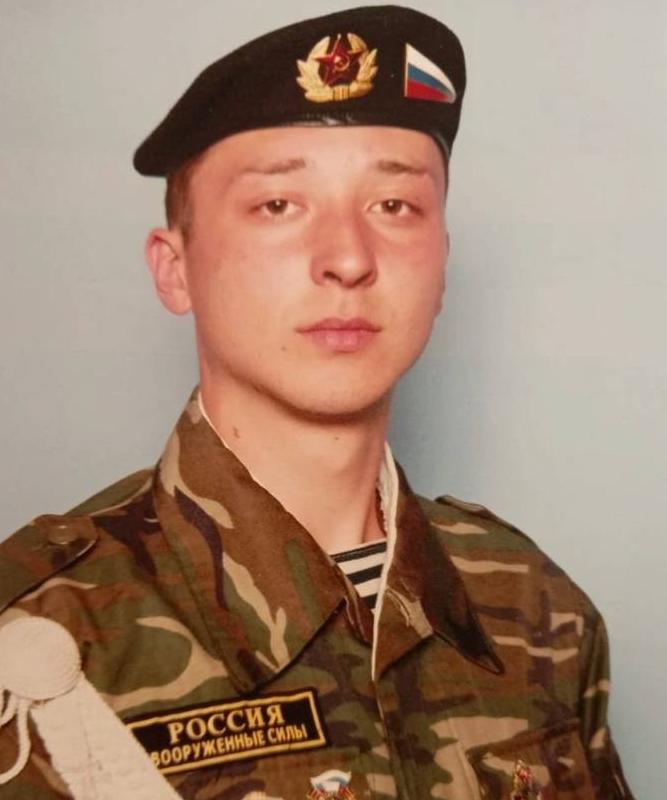 РОССИЯ
ВООРУЖЕННЫЕ СИЛЫ