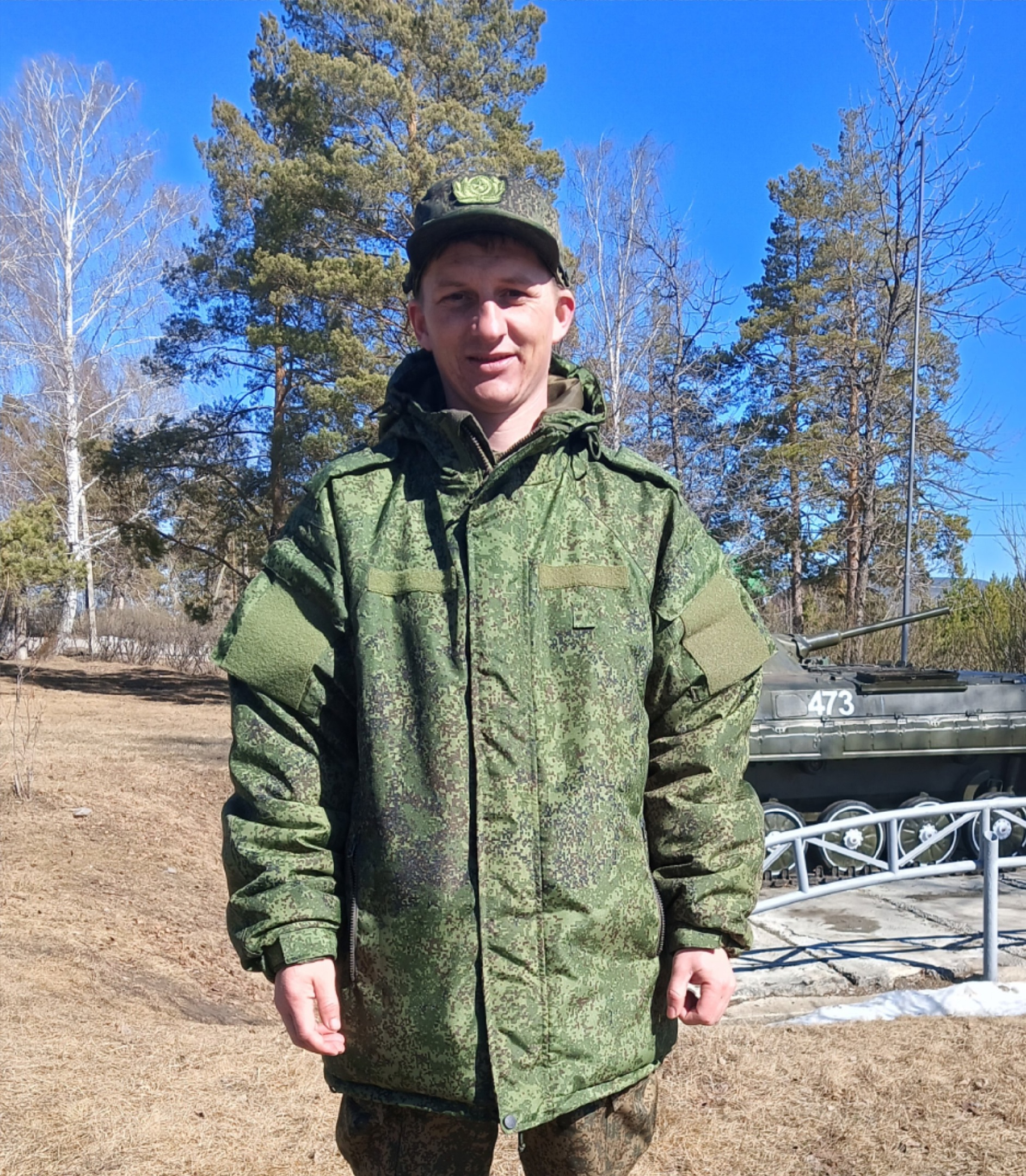 473