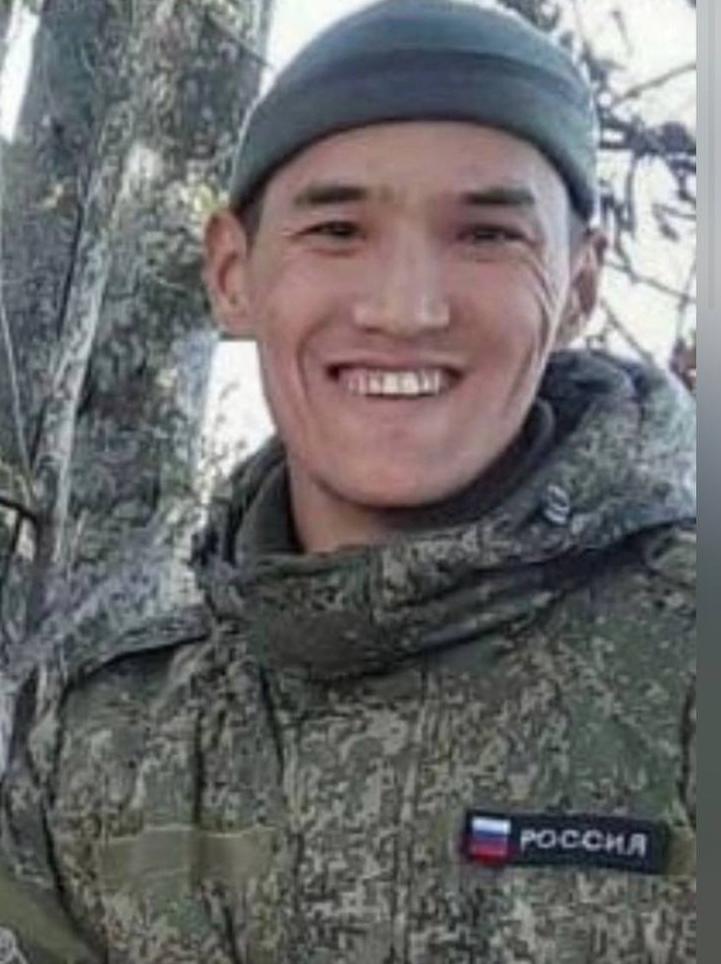 РОССИЯ