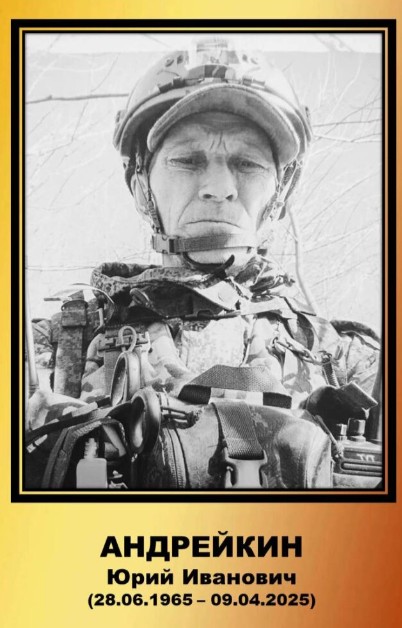 АНДРЕЙКИН
Юрий Иванович
(28.06.1965 – 09.04.2025)