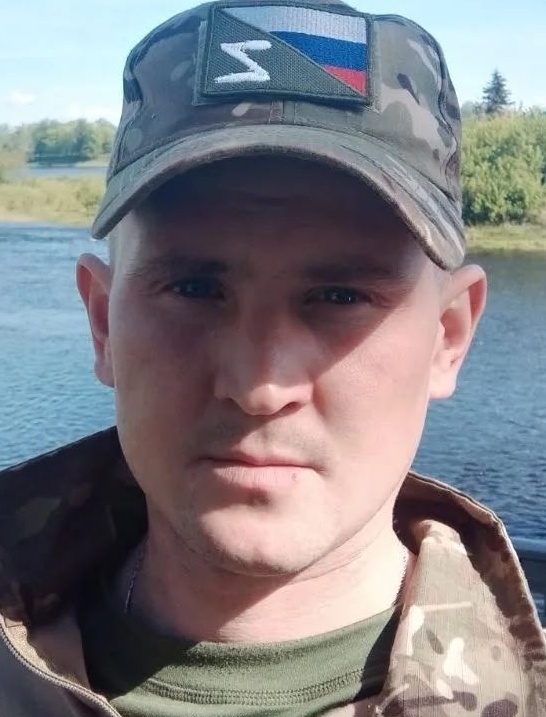 Z