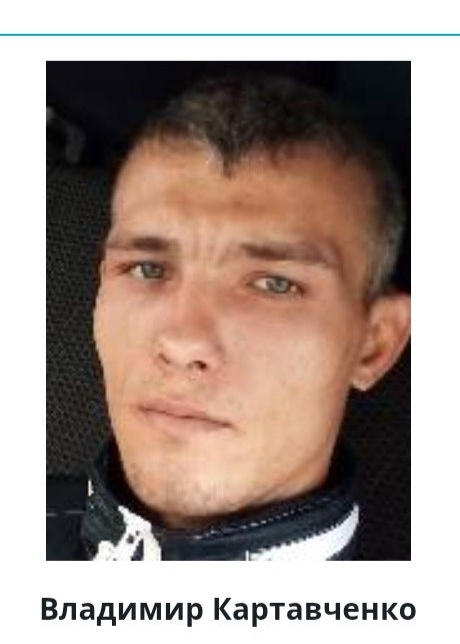 Владимир Картавченко