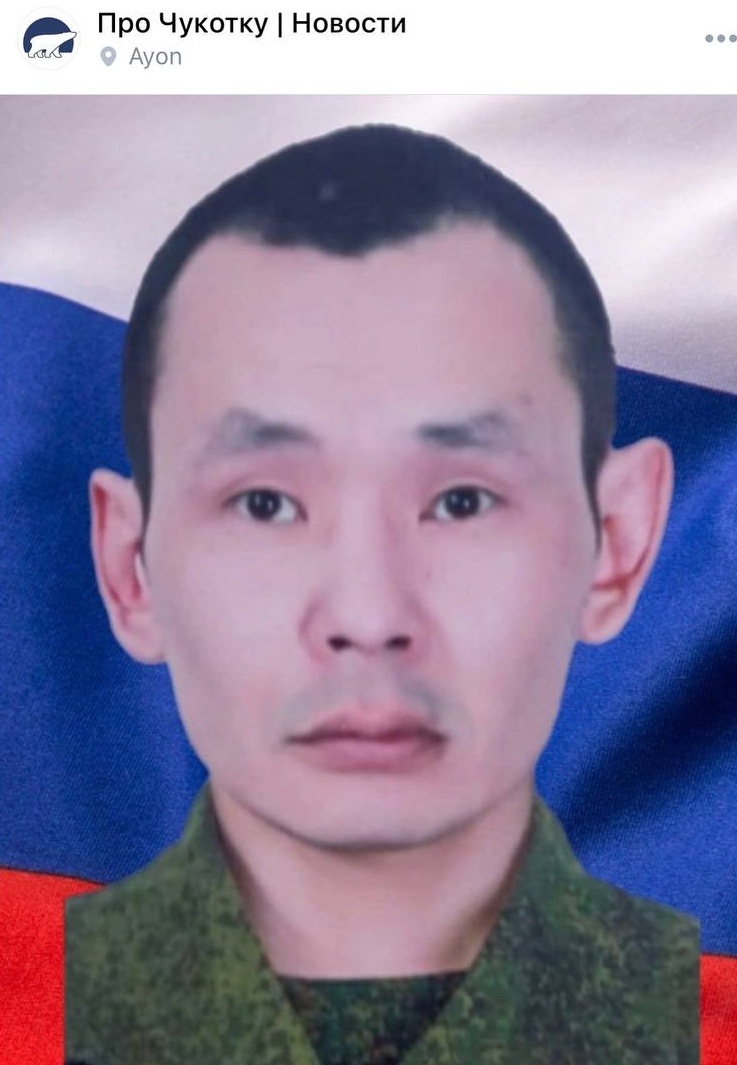 Про Чукотку | Новости
Ayon