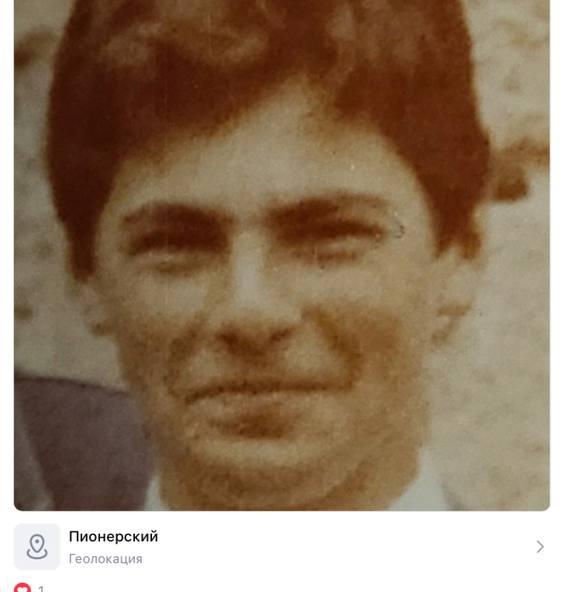 Пионерский
Геолокация

1