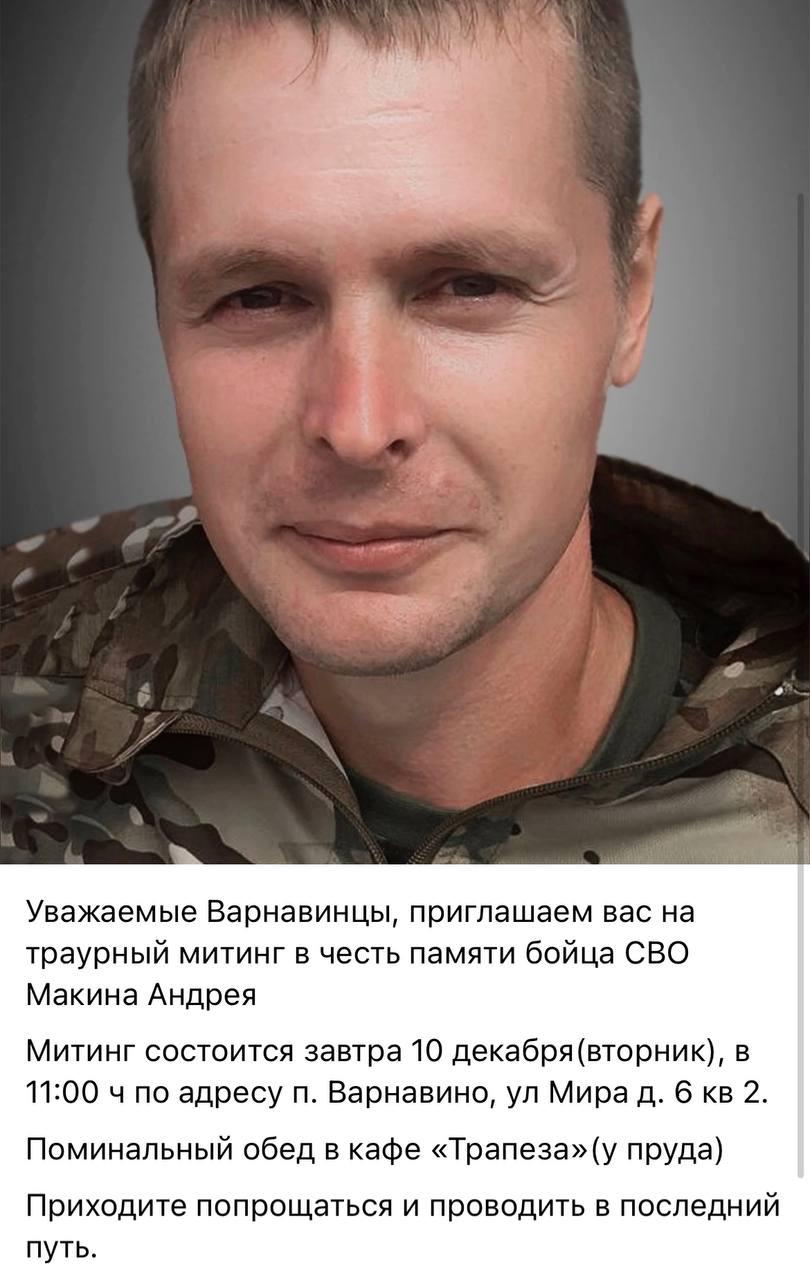 Уважаемые Варнавинцы, приглашаем вас на траурный митинг в честь памяти бойца СВО Макина Андрея

Митинг состоится завтра 10 декабря(вторник), в 11:00 ч по адресу п. Варнавино, ул Мира д. 6 кв 2.

Поминальный обед в кафе «Трапеза»(у пруда)

Приходите попрощаться и проводить в последний путь.