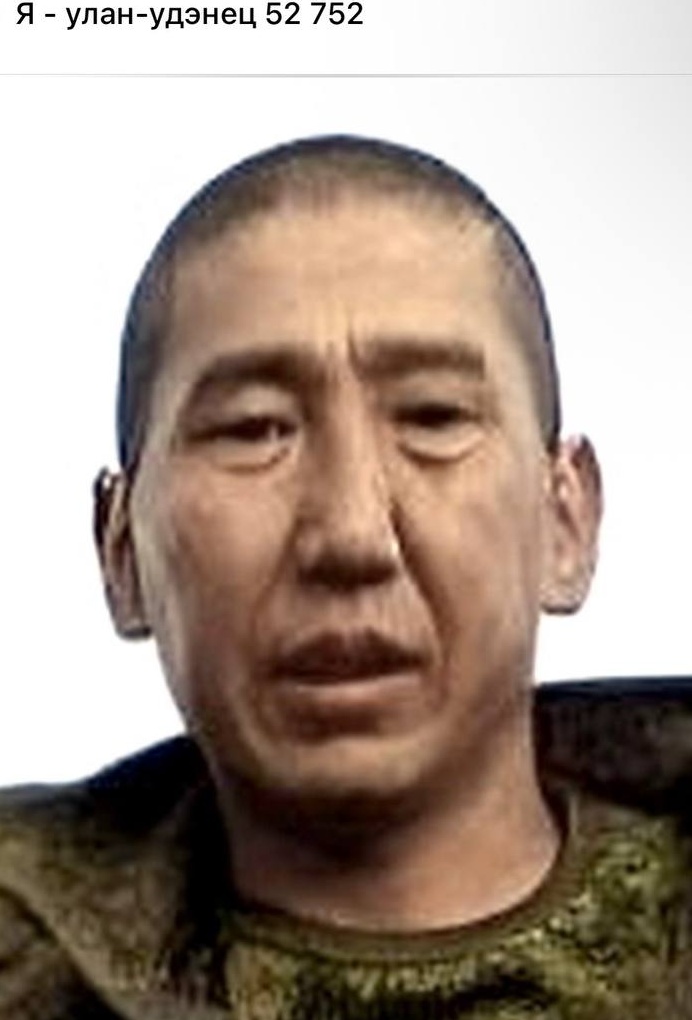 Я - улан-удэнец 52 752