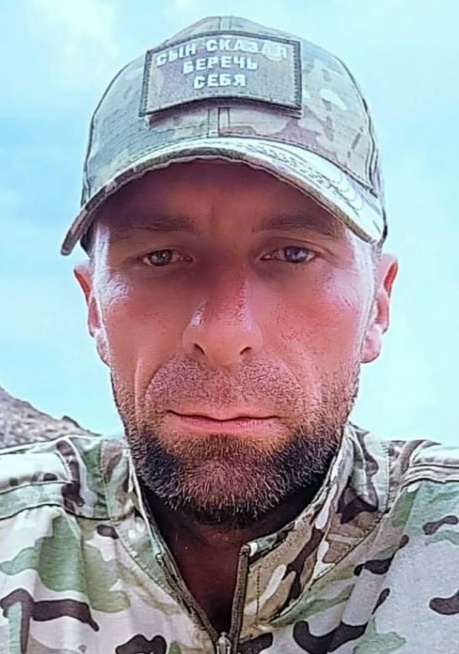 СЫН СКАЗАЛ
БЕРЕЧЬ
СЕБЯ