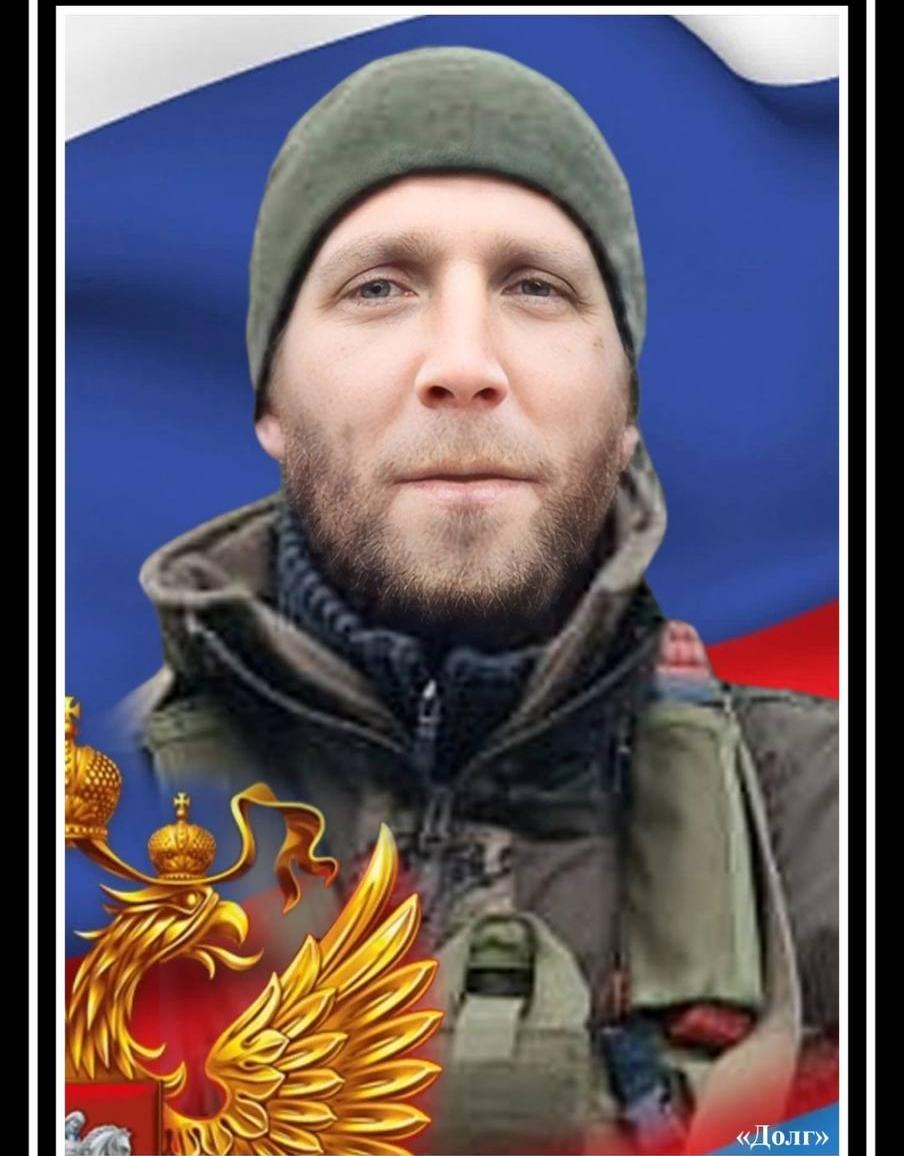 «Долг»