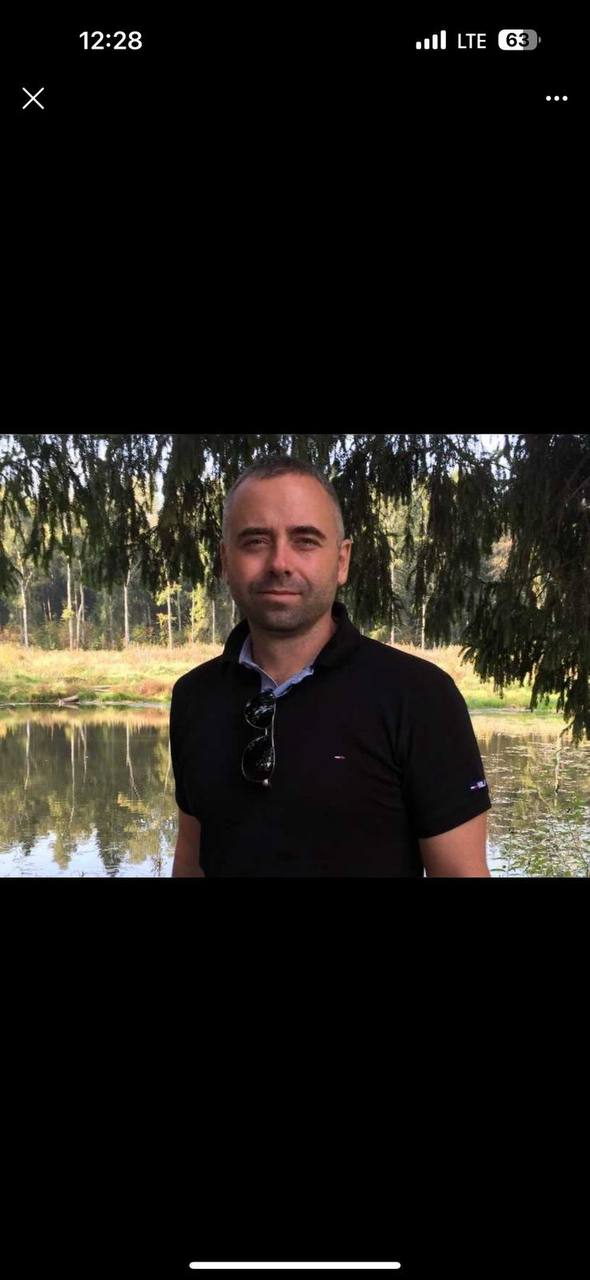 12:28 LTE 63