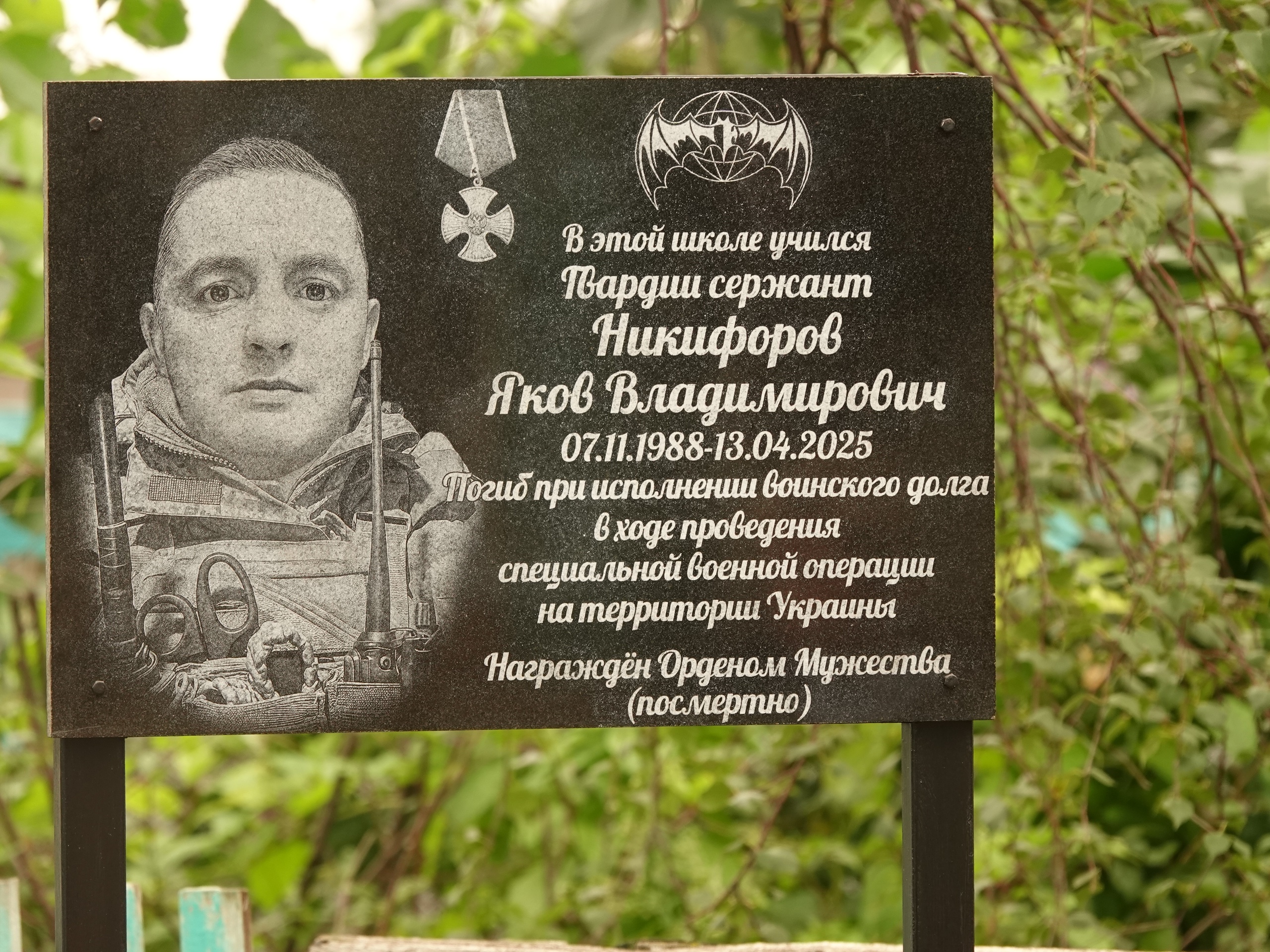 В этой школе учился
Гвардии сержант
Никифоров
Яков Владимирович
07.11.1988-13.04.2025
Погиб при исполнении воинского долга
в ходе проведения
специальной военной операции
на территории Украины

Награждён Орденом Мужества
(посмертно)