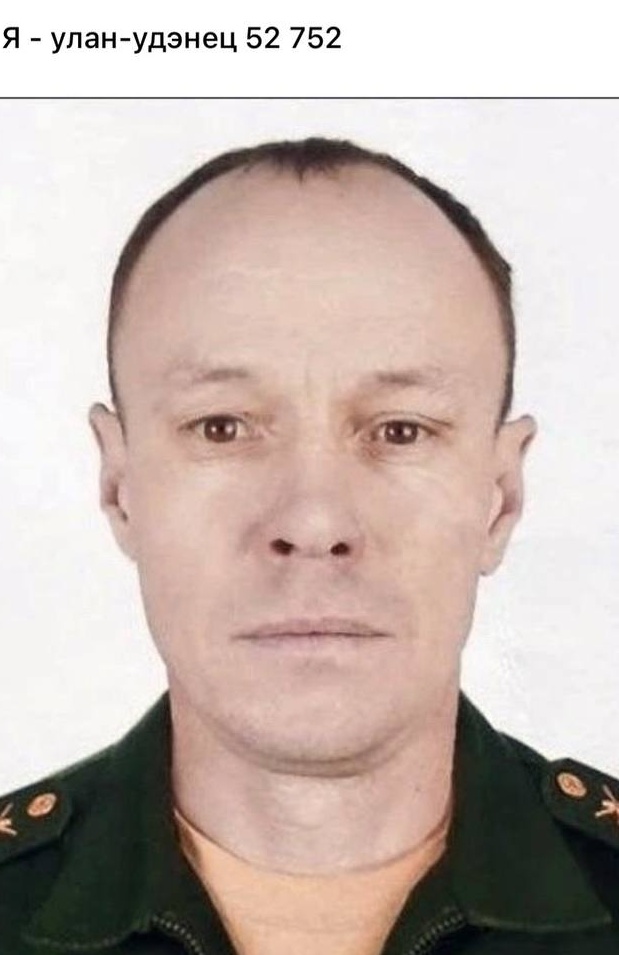 Я - улан-удэнец 52 752