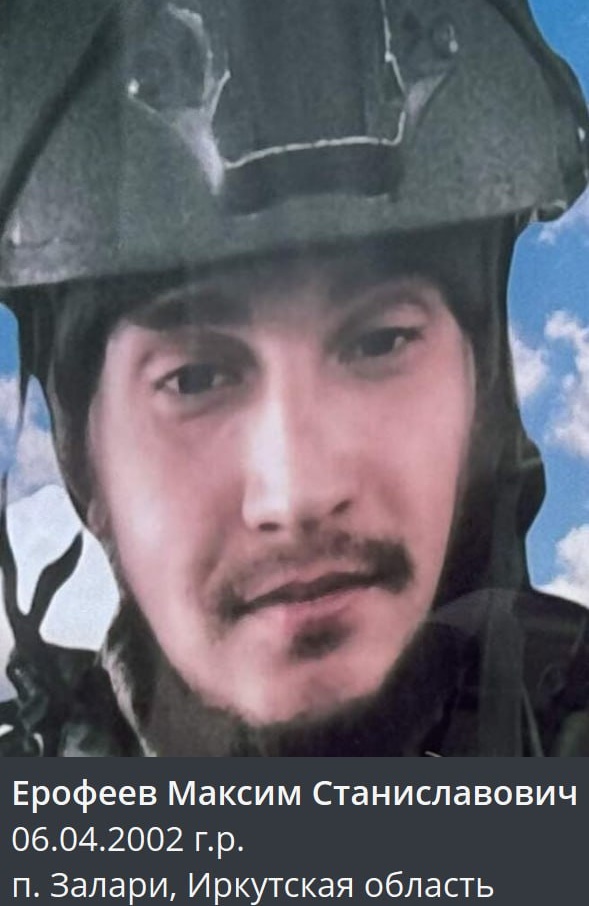 Ерофеев Максим Станиславович
06.04.2002 г.р.
п. Залари, Иркутская область