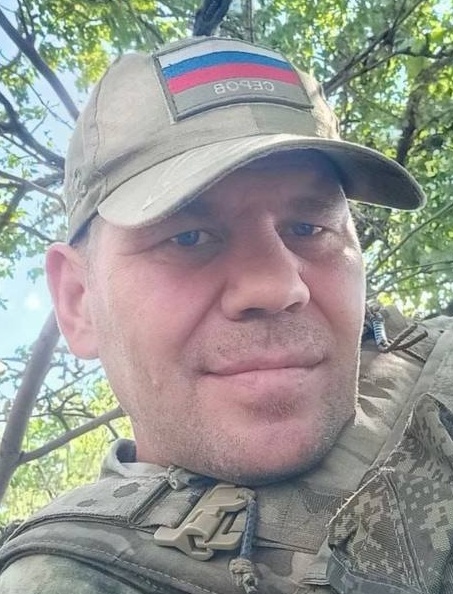 СЕРОВ