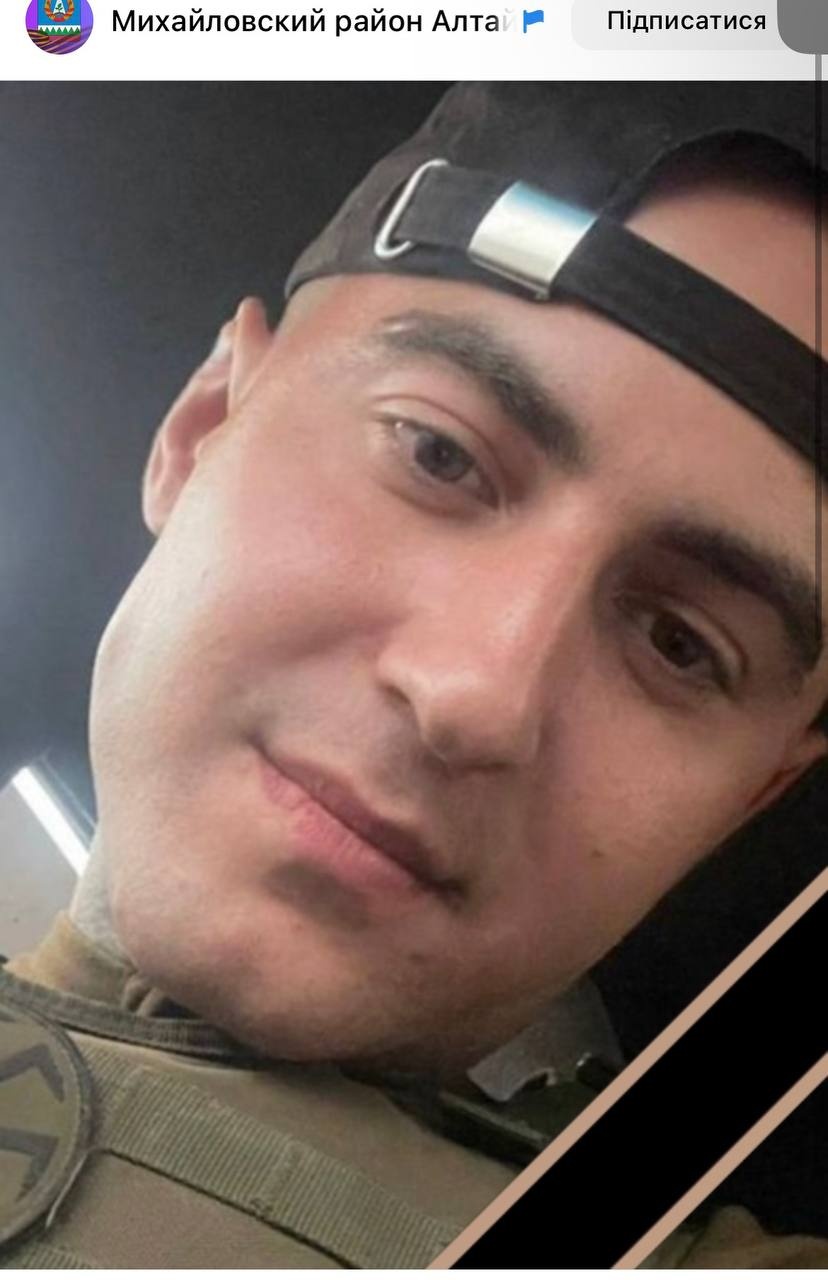 Михайловский район Алтай
Підписатися