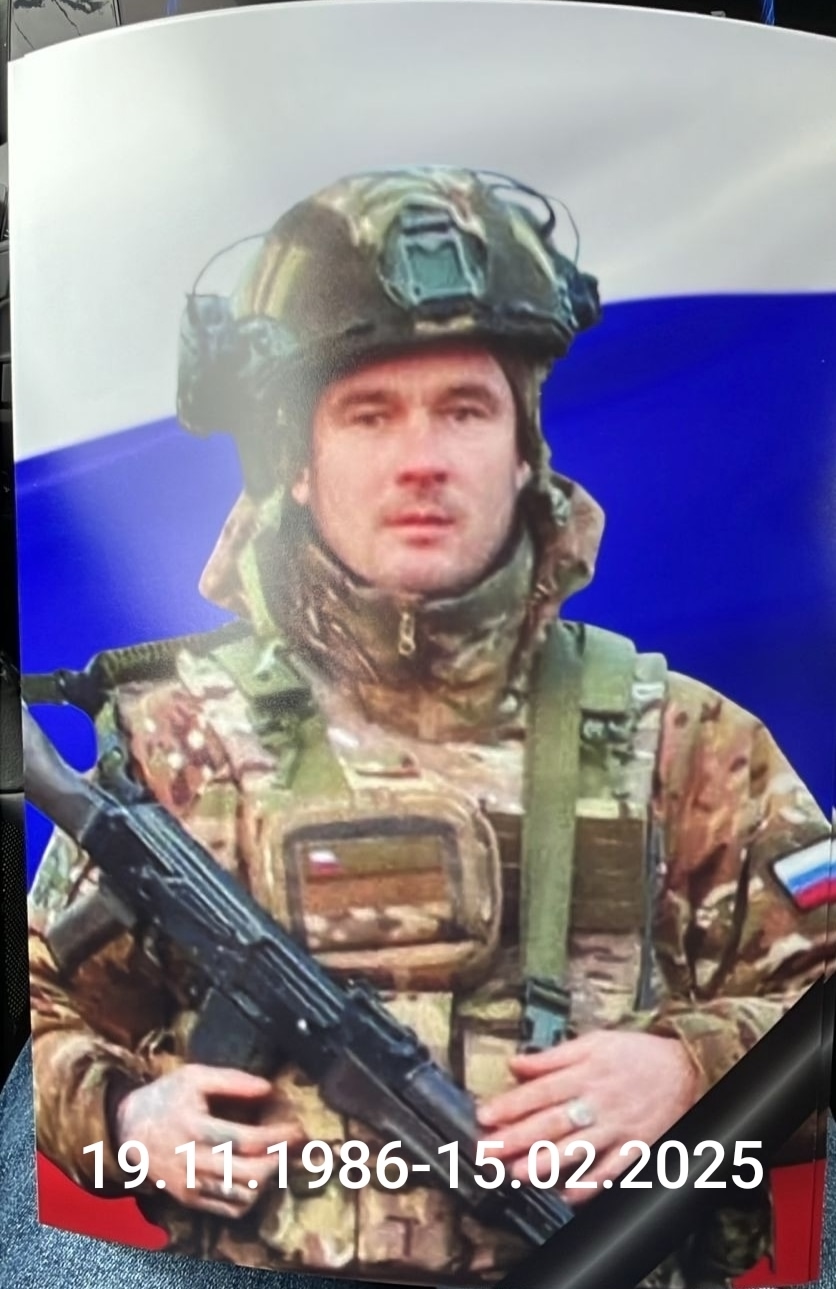 19.11.1986-15.02.2025