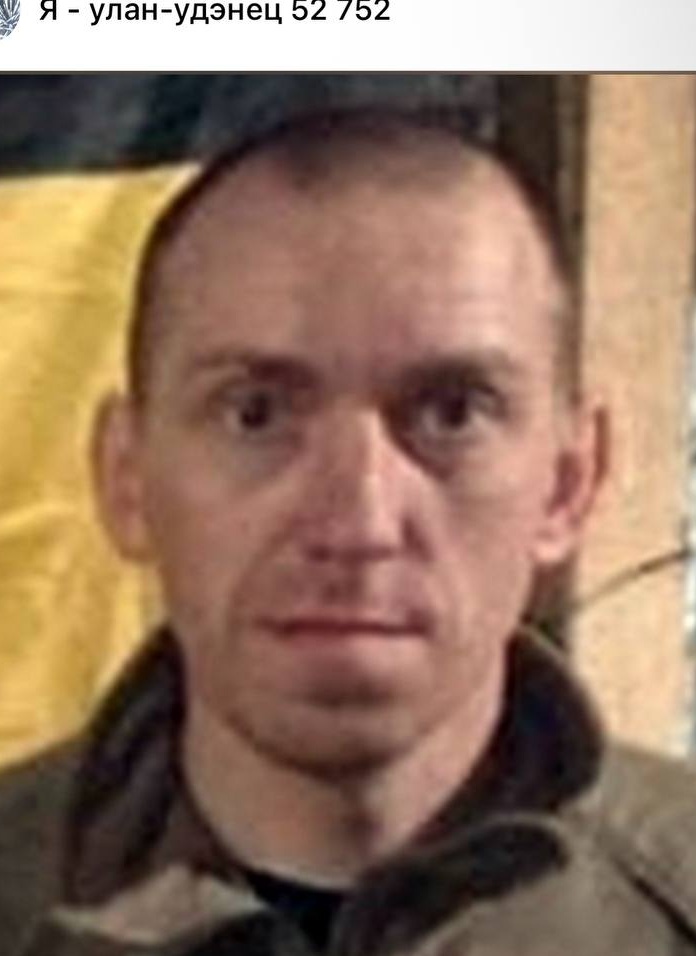 Я - улан-удэнец 52 752