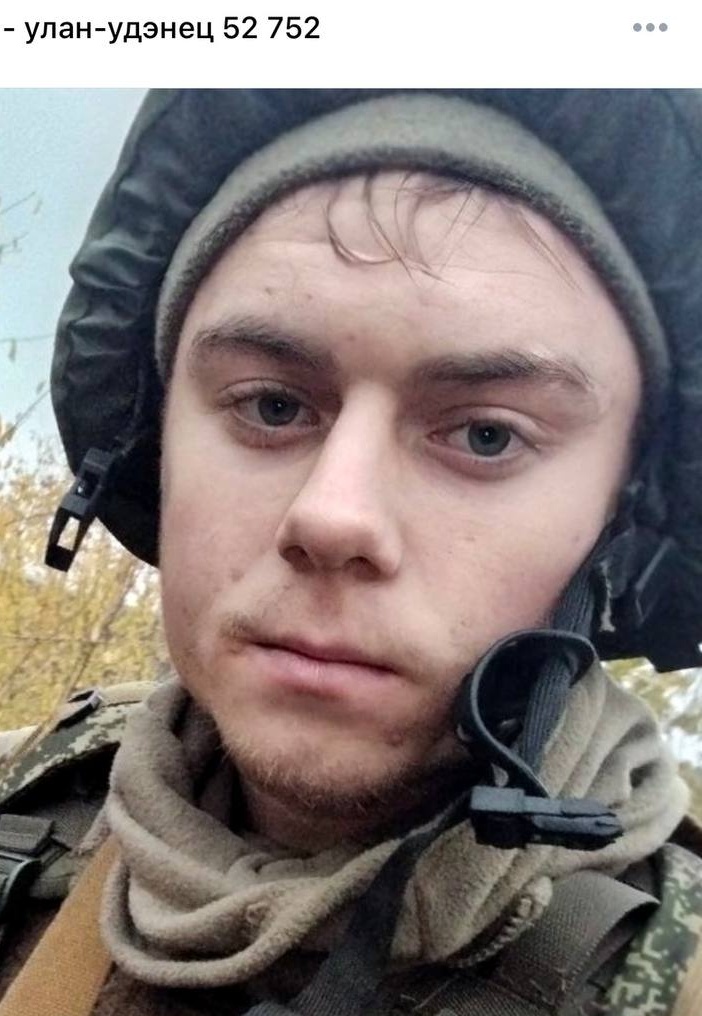 - улан-удэнец 52 752