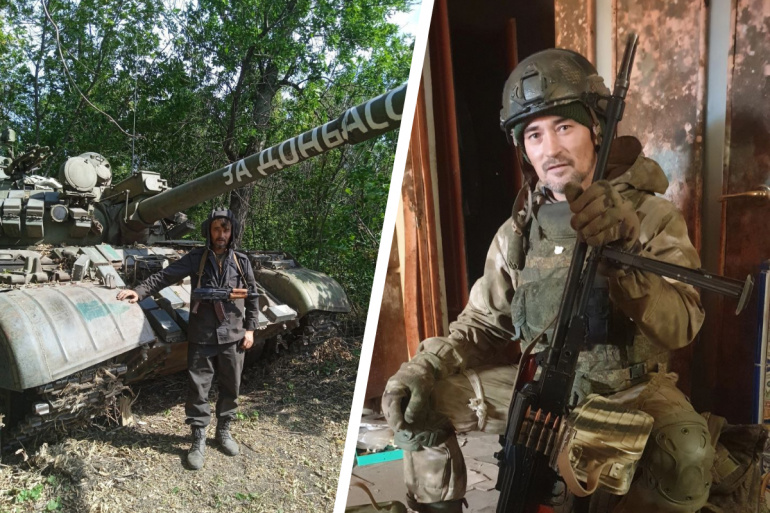 ЗА ДОНБАСС