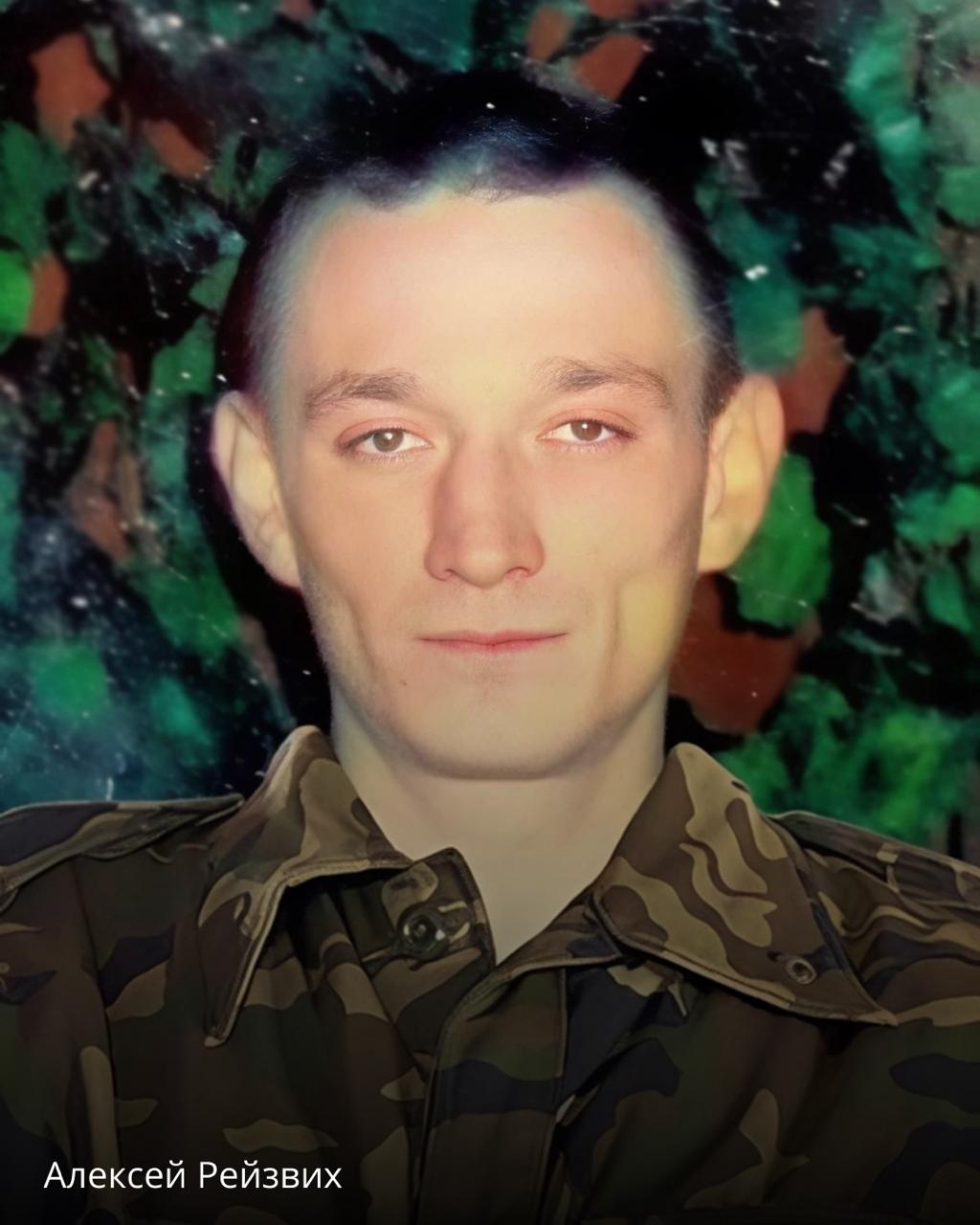 Алексей Рейзвих