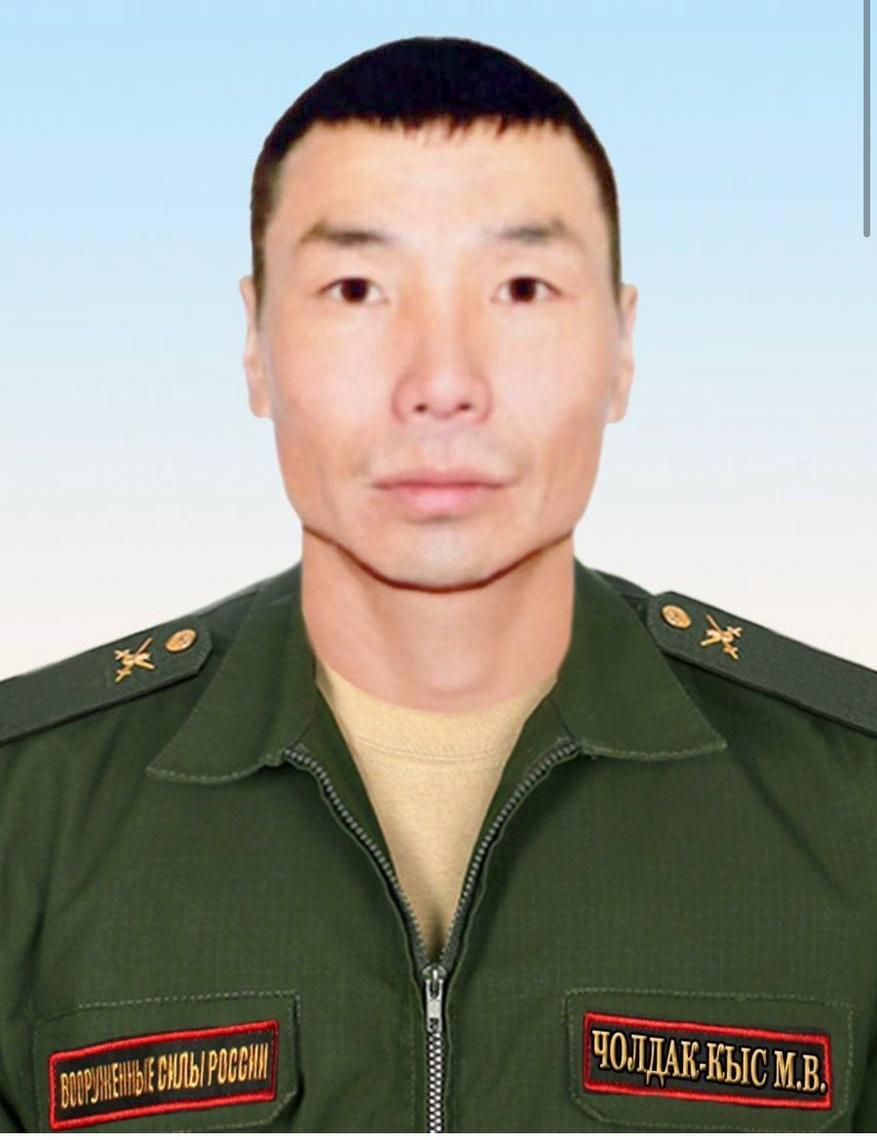 ВООРУЖЕННЫЕ СИЛЫ РОССИИ

ЧОЛДАК-КЫС М.В.