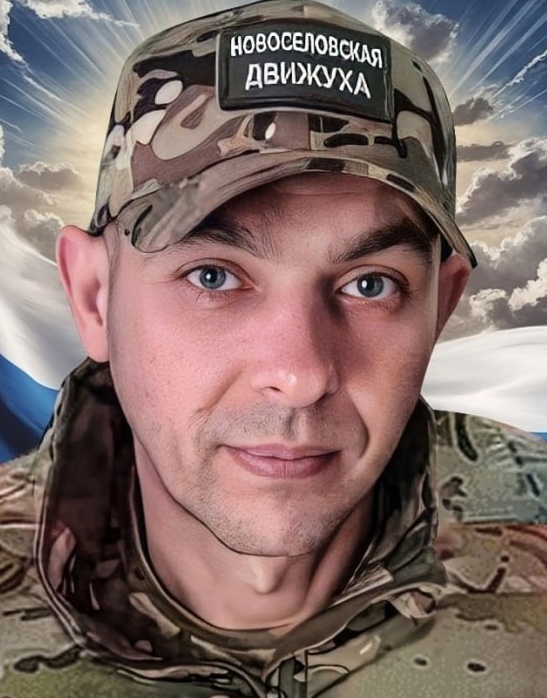 НОВОСЕЛОВСКАЯ
ДВИЖУХА