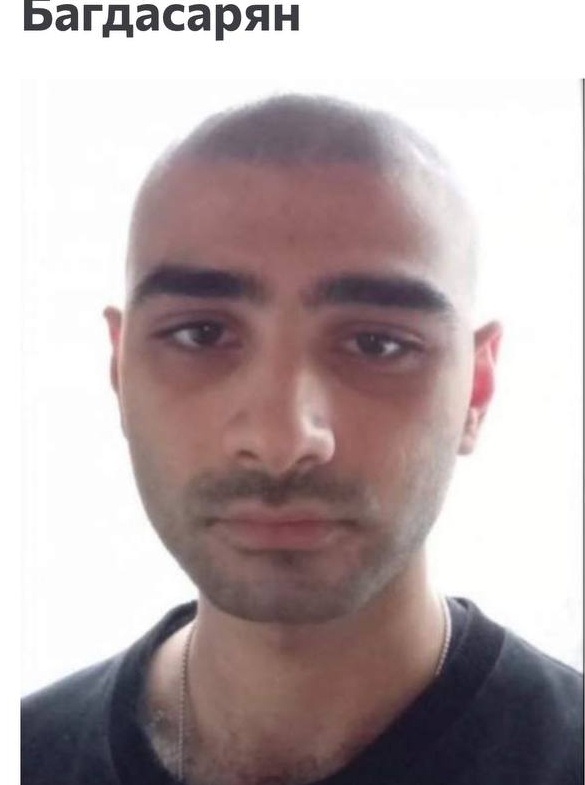 Багдасарян