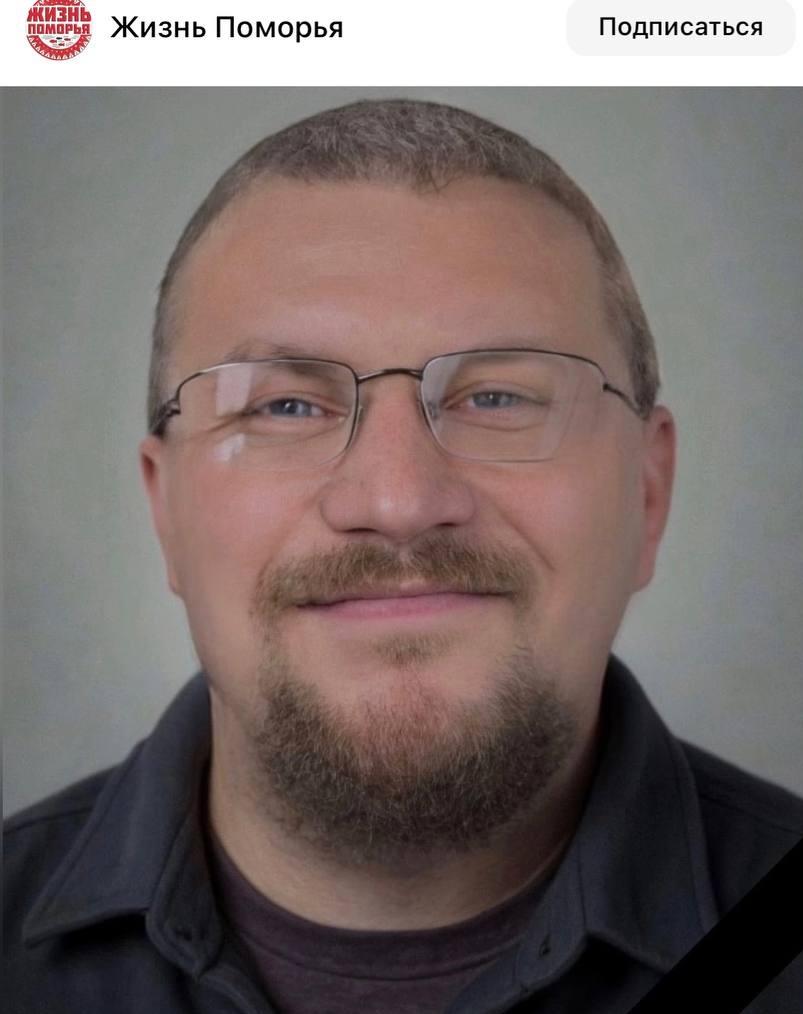 ЖИЗНЬ ПОМОРЬЯ
Жизнь Поморья
Подписаться