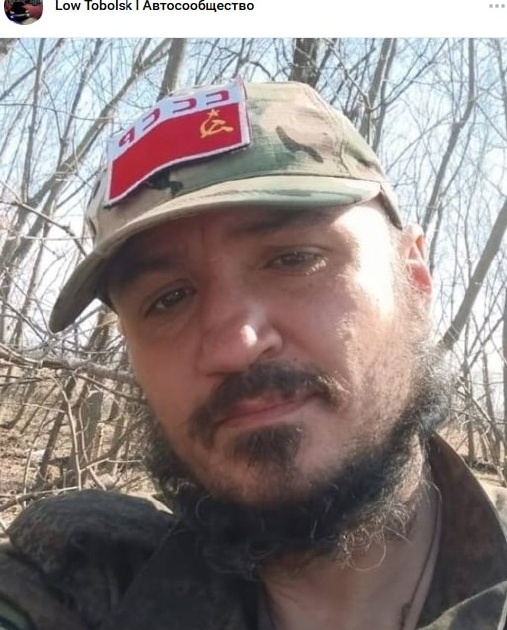 Low Tobolsk | Автосообщество

СССР