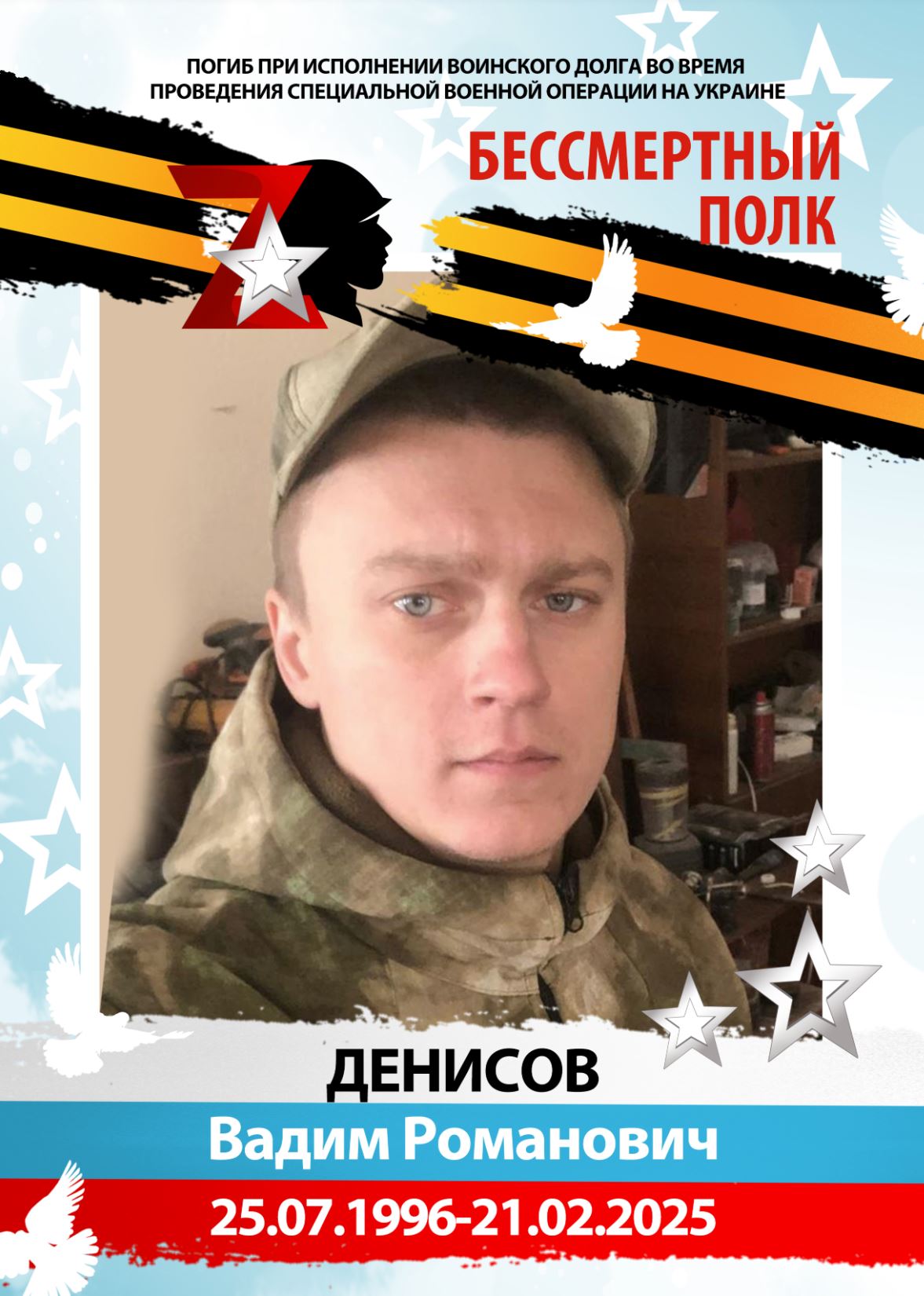 ПОГИБ ПРИ ИСПОЛНЕНИИ ВОИНСКОГО ДОЛГА ВО ВРЕМЯ ПРОВЕДЕНИЯ СПЕЦИАЛЬНОЙ ВОЕННОЙ ОПЕРАЦИИ НА УКРАИНЕ

БЕССМЕРТНЫЙ ПОЛК

Z

ДЕНИСОВ

Вадим Романович

25.07.1996-21.02.2025