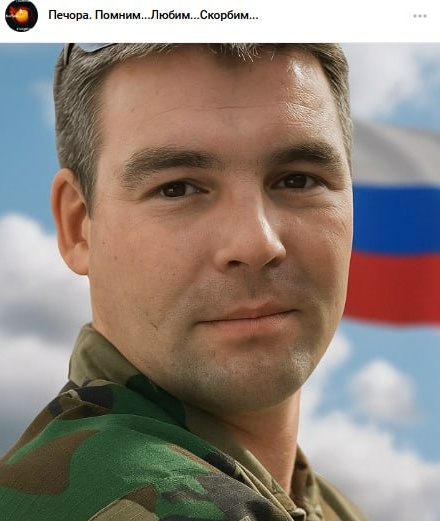 Печора. Помним...Любим...Скорбим...