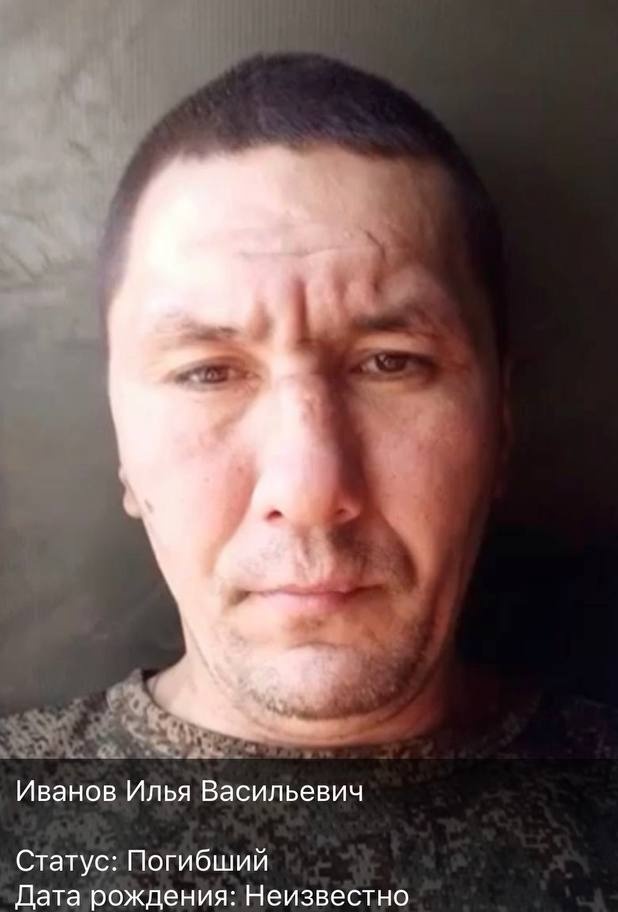 Иванов Илья Васильевич

Статус: Погибший
Дата рождения: Неизвестно