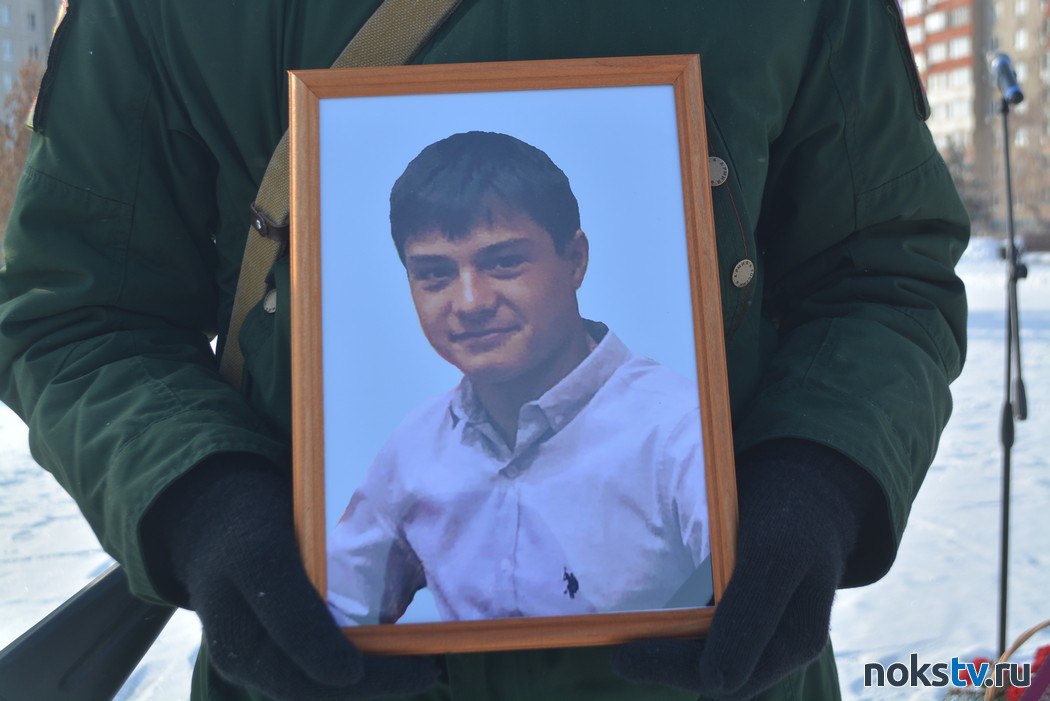 nokstv.ru