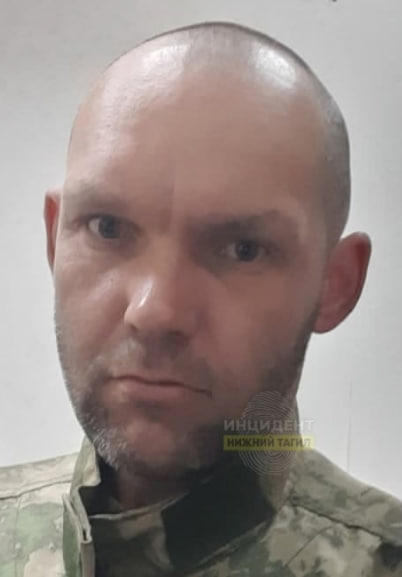 ИНЦИДЕНТ
НИЖНИЙ ТАГИЛ