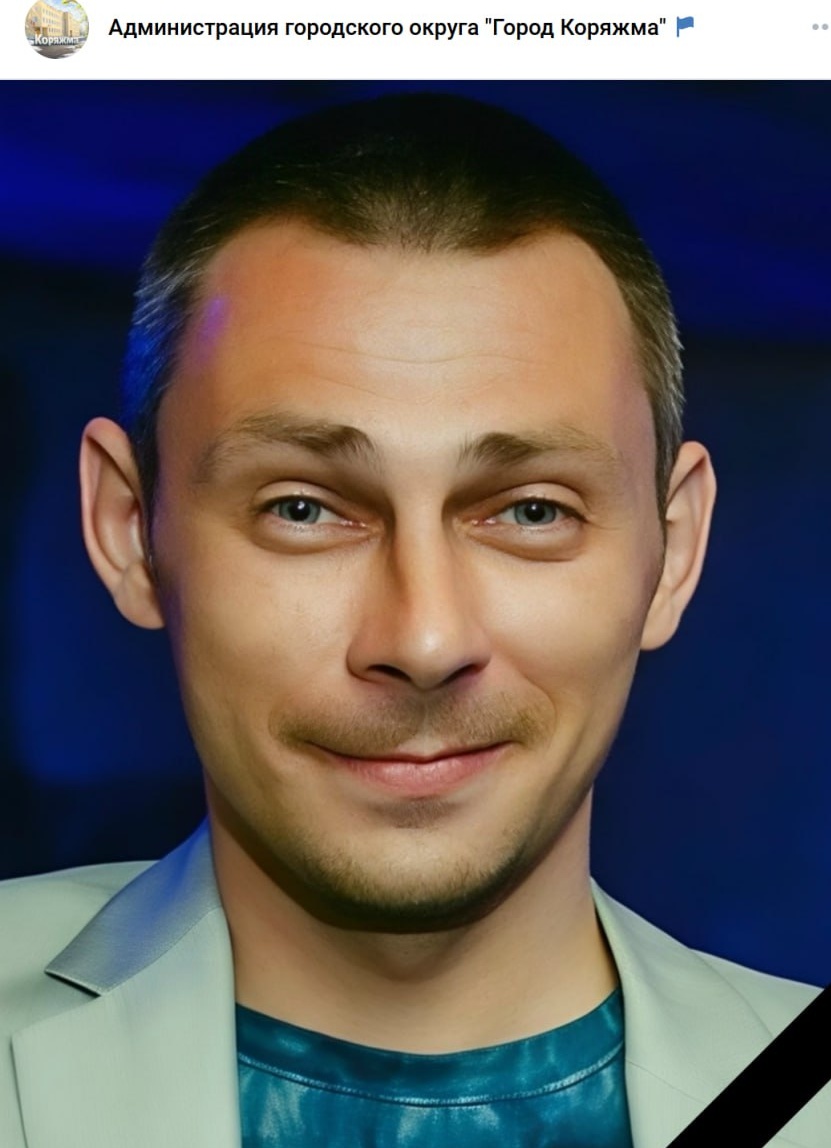 Коряжма
Администрация городского округа "Город Коряжма"