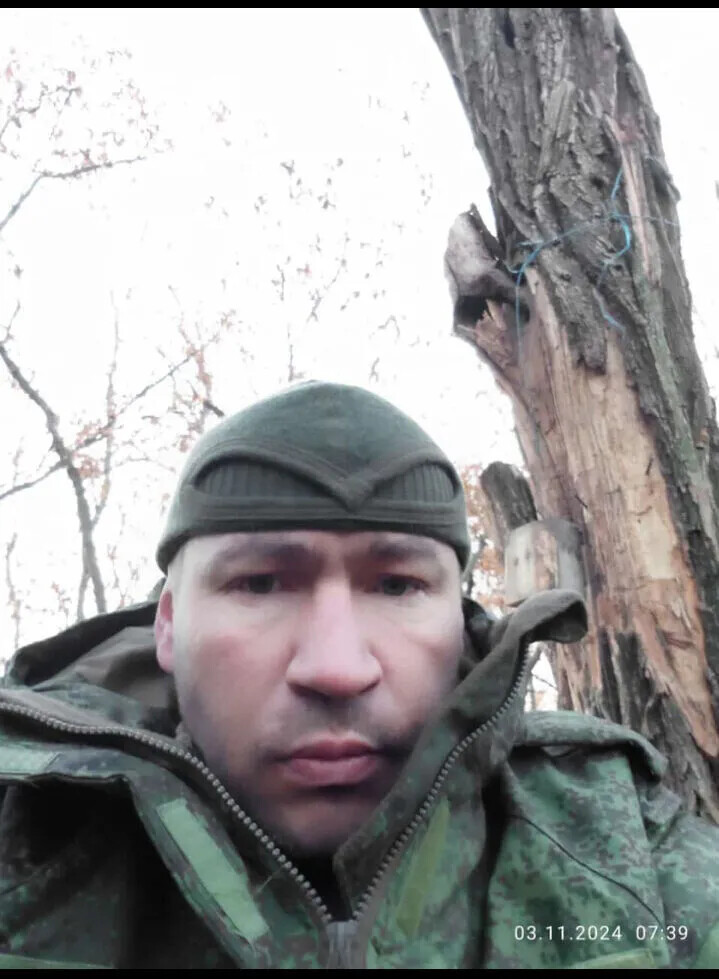 03.11.2024 07:39