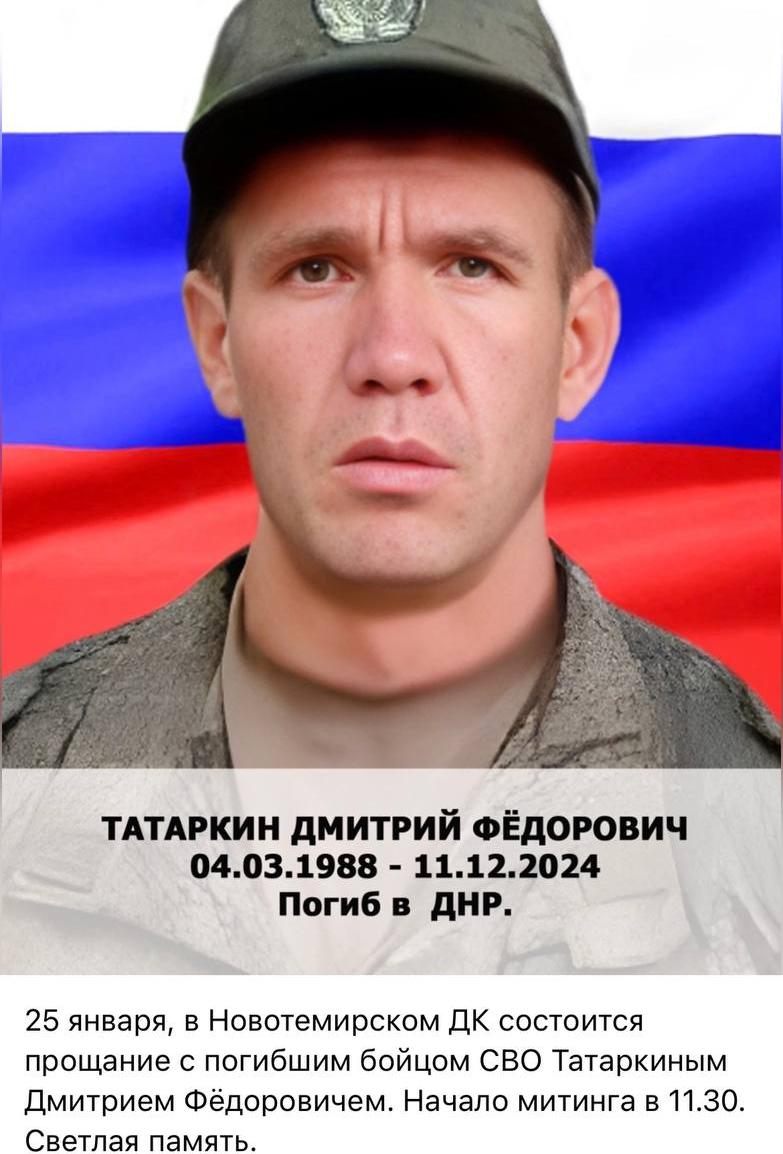 ТАТАРКИН ДМИТРИЙ ФЁДОРОВИЧ
04.03.1988 - 11.12.2024
Погиб в ДНР.

25 января, в Новотемирском ДК состоится прощание с погибшим бойцом СВО Татаркиным Дмитрием Фёдоровичем. Начало митинга в 11.30. Светлая память.