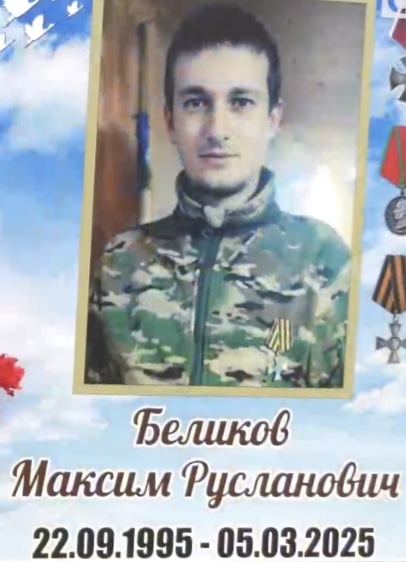 Беликов
Максим Русланович
22.09.1995 - 05.03.2025