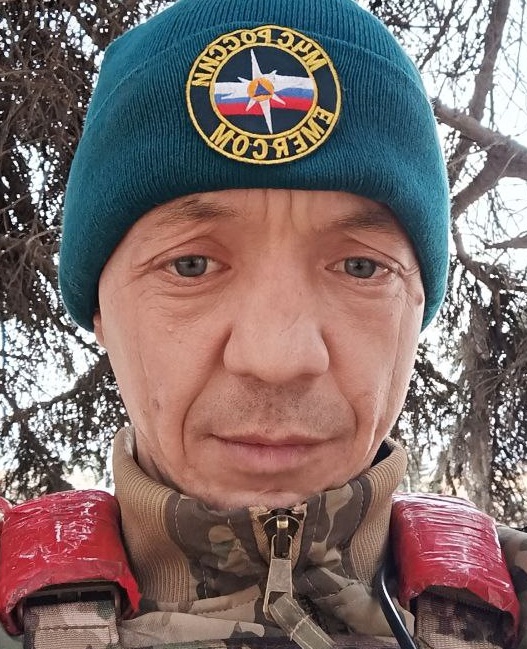 МЧС РОССИИ
EMERCOM