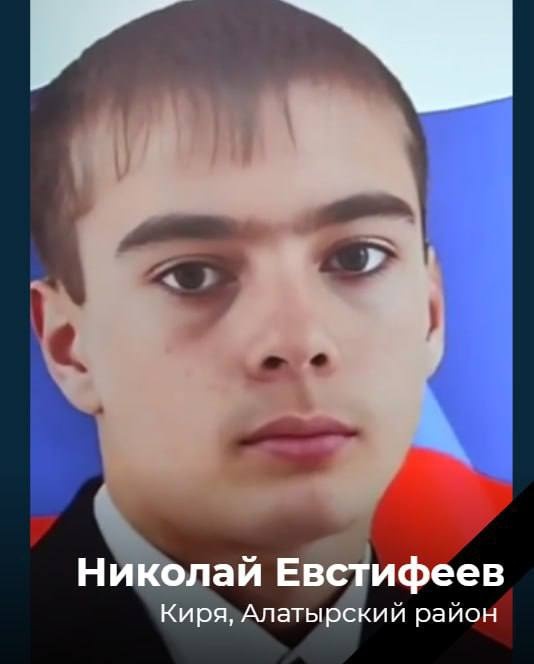 Николай Евстифеев
Киря, Алатырский район