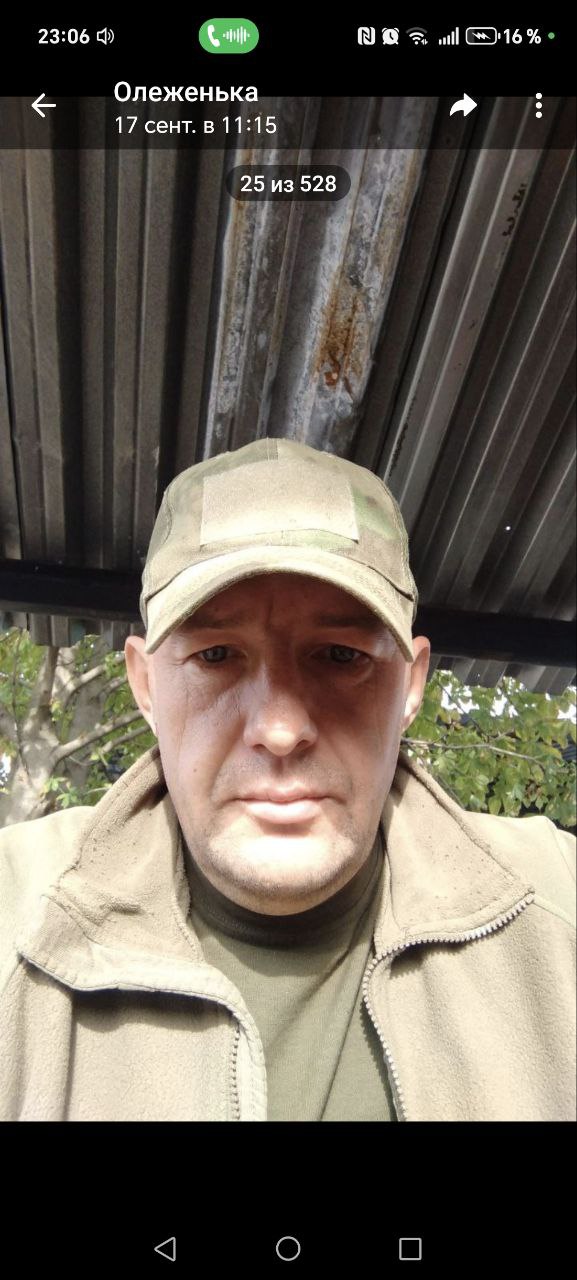 23:06

16 %

Олеженька
17 сент. в 11:15

25 из 528