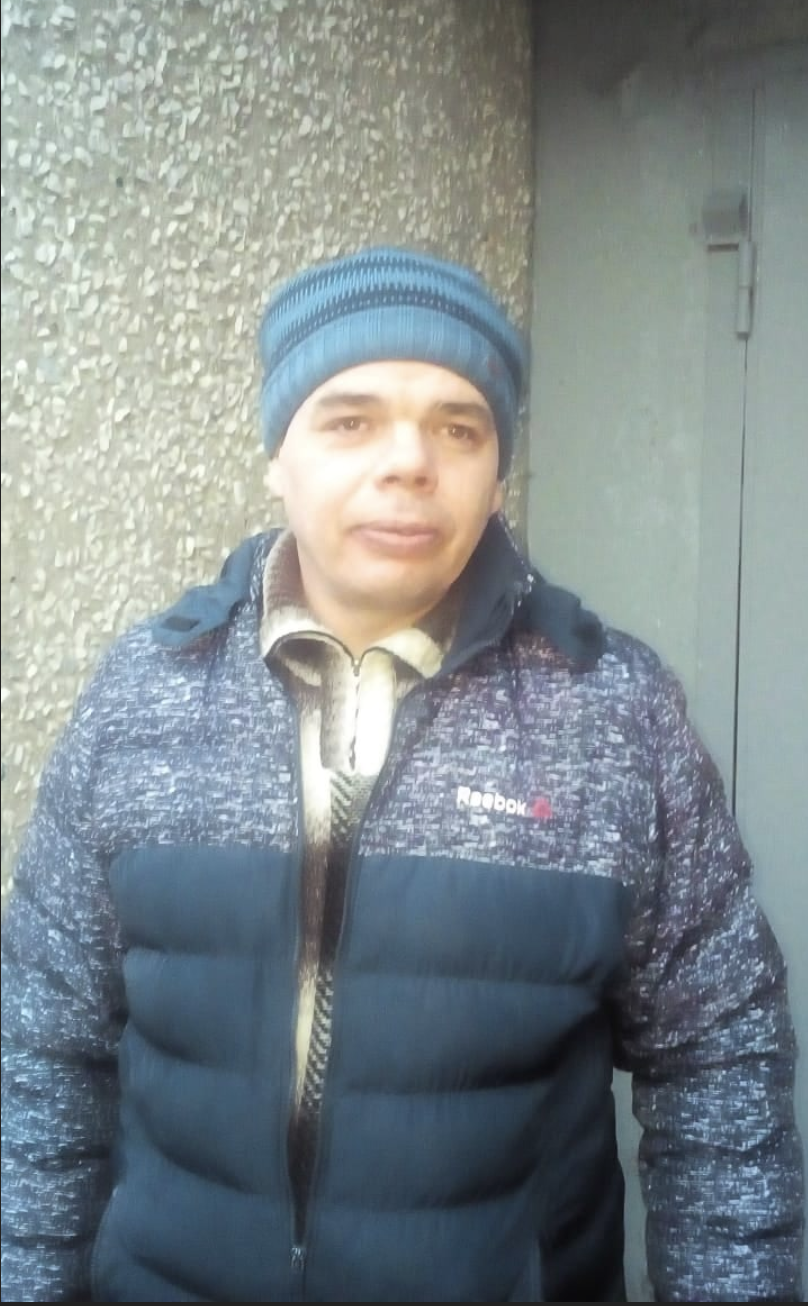 Reebok