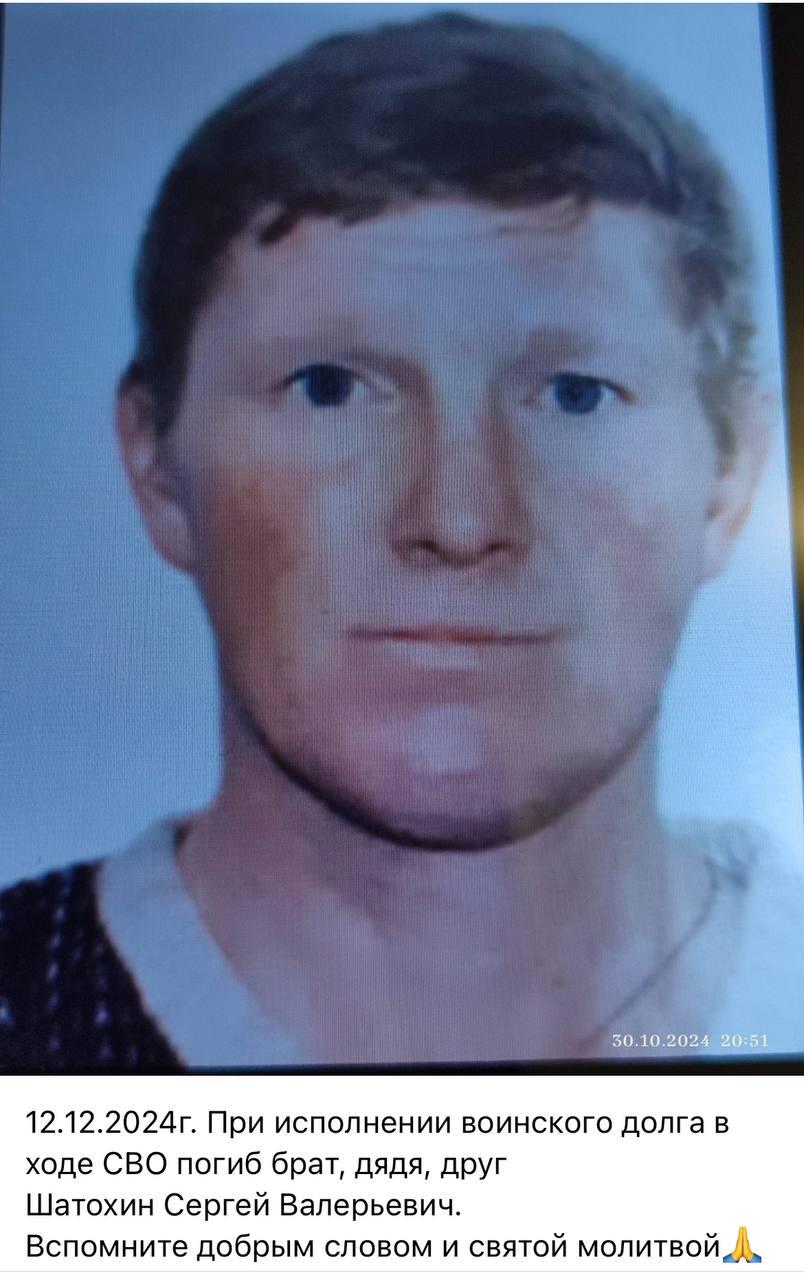 30.10.2024 20:51

12.12.2024г. При исполнении воинского долга в ходе СВО погиб брат, дядя, друг
Шатохин Сергей Валерьевич.
Вспомните добрым словом и святой молитвой🙏